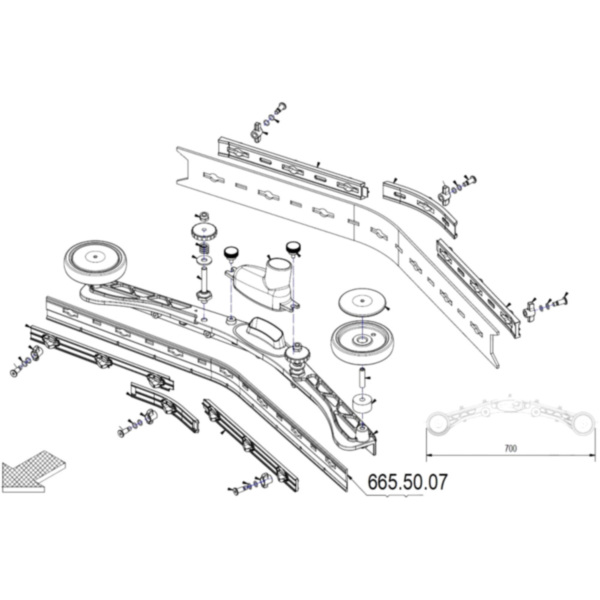 700

665.50.07