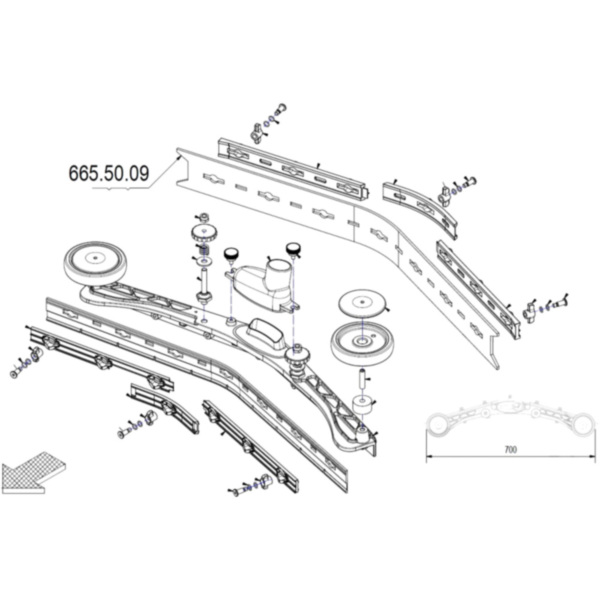 665.50.09

700