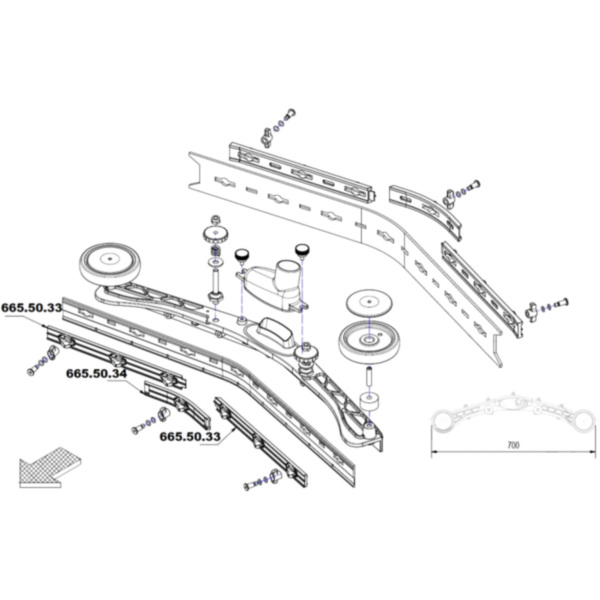 665.50.33

665.50.34

665.50.33

700