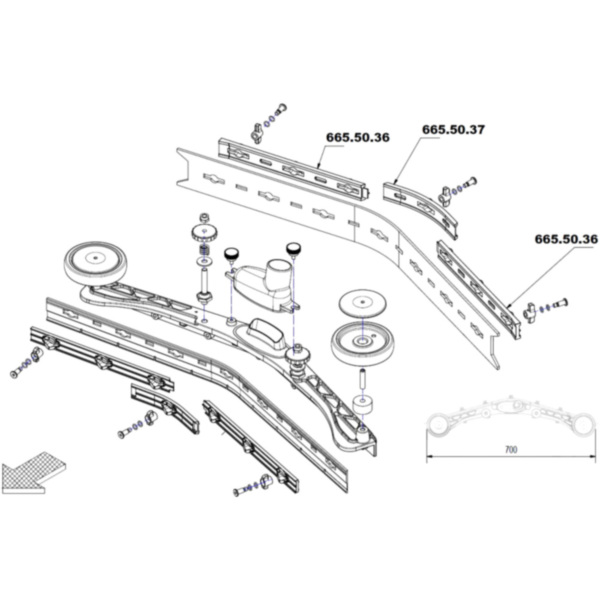 665.50.36

665.50.37

665.50.36

700