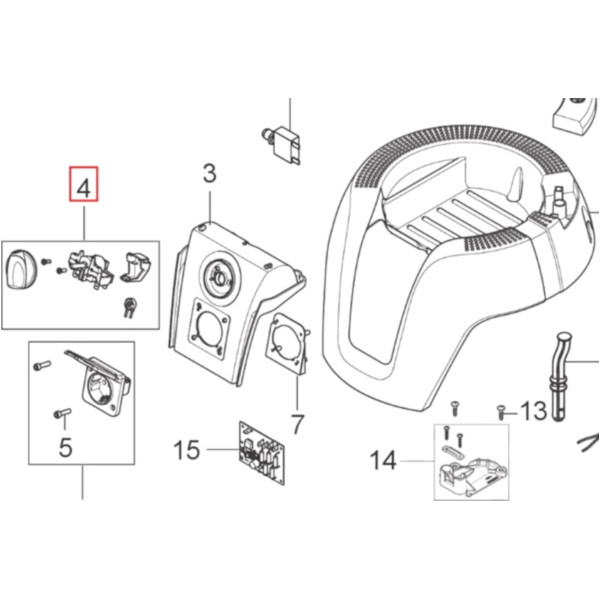 4
3
5
7
15
13
14