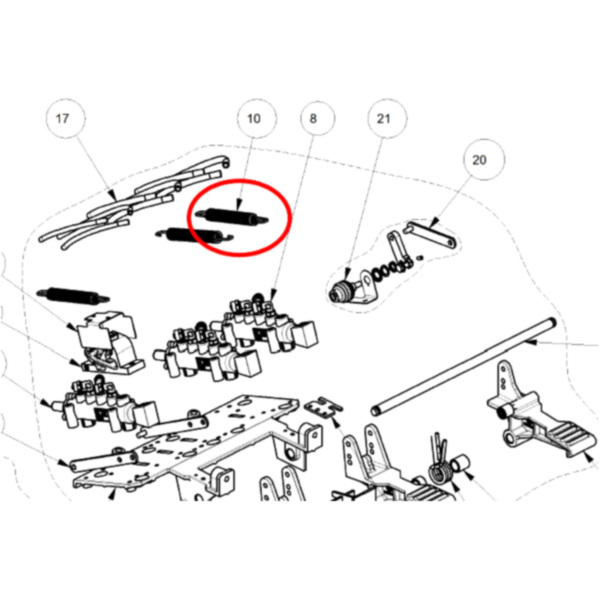 17
10
8
21
20