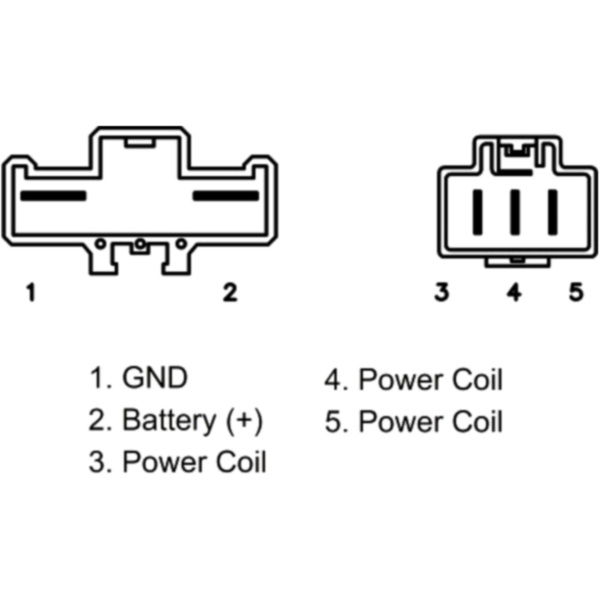 1 2

3 4 5

1. GND
2. Battery (+)
3. Power Coil

4. Power Coil
5. Power Coil