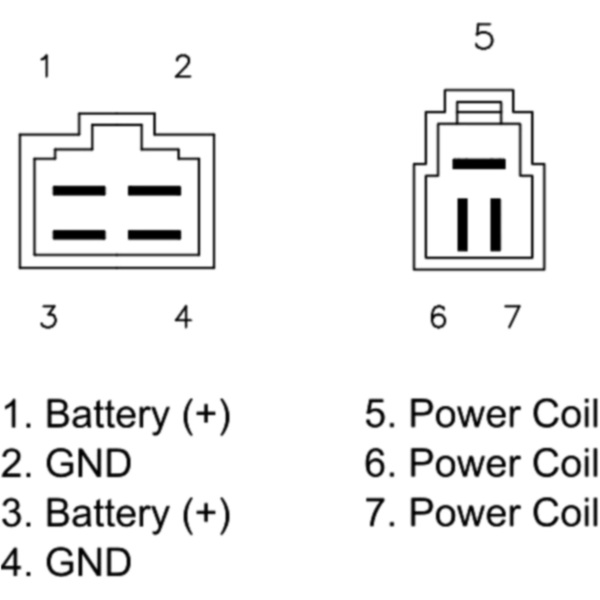 1 2

3 4

5

6 7

1. Battery (+)
2. GND
3. Battery (+)
4. GND

5. Power Coil
6. Power Coil
7. Power Coil