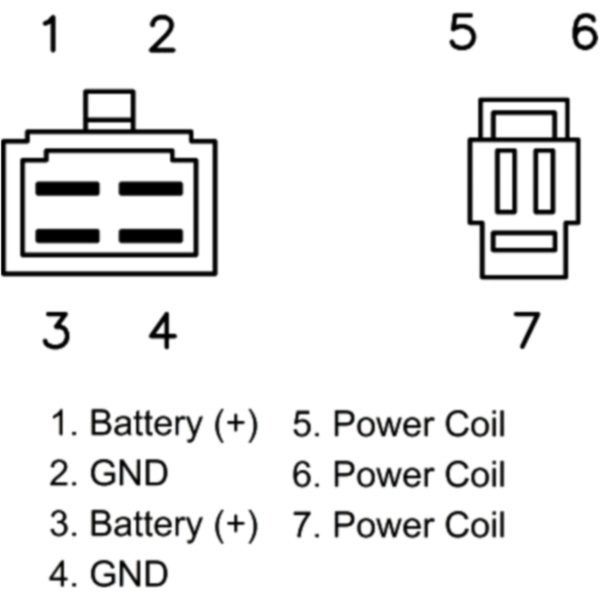 1 2 5 6

3 4 7

1. Battery (+)
2. GND
3. Battery (+)
4. GND

5. Power Coil
6. Power Coil
7. Power Coil