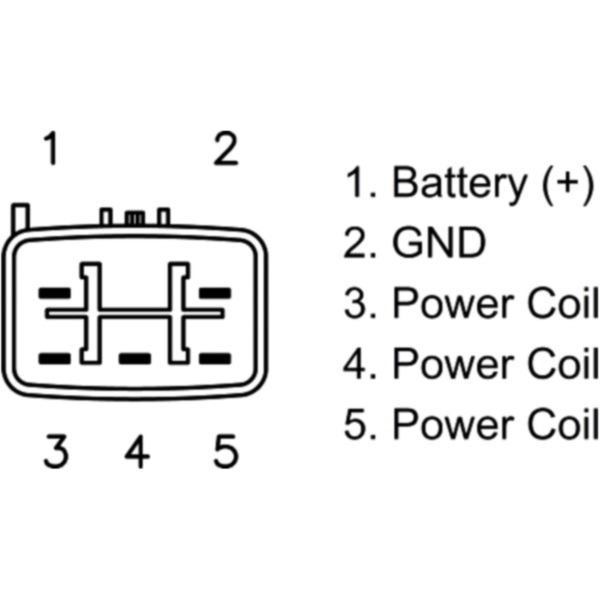 1 2

3 4 5

1. Battery (+)
2. GND
3. Power Coil
4. Power Coil
5. Power Coil