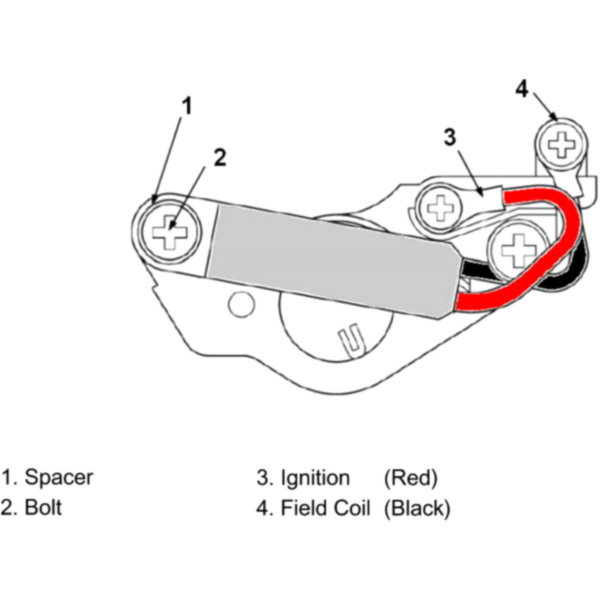 1

2

3

4

1. Spacer
2. Bolt

3. Ignition (Red)
4. Field Coil (Black)