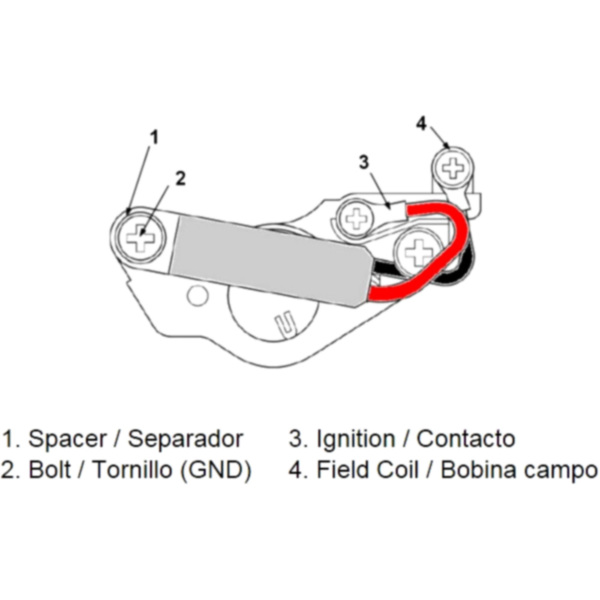 1
2
3
4

1. Spacer / Separador
2. Bolt / Tornillo (GND)

3. Ignition / Contacto
4. Field Coil / Bobina campo