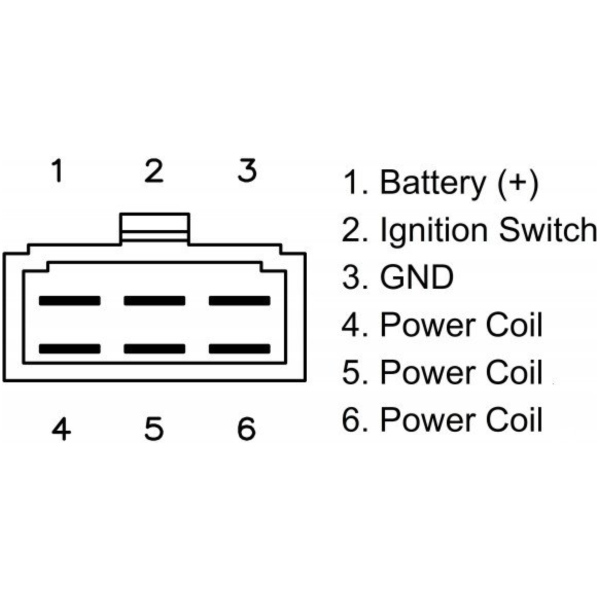 1 2 3

4 5 6

1. Battery (+)
2. Ignition Switch
3. GND
4. Power Coil
5. Power Coil
6. Power Coil