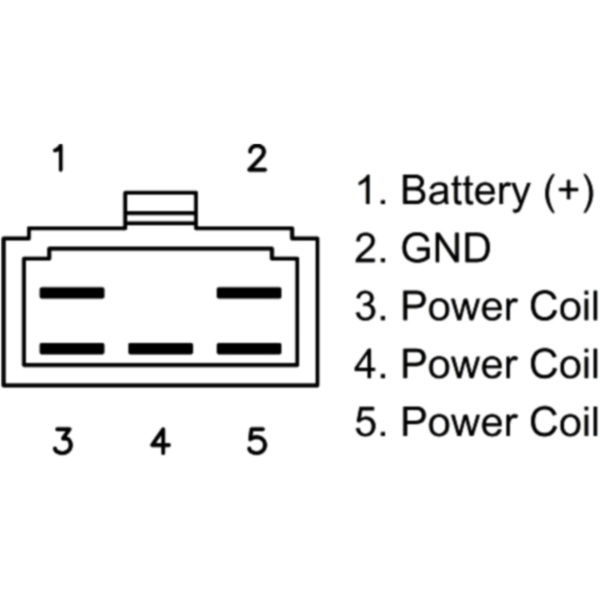 1 2

3 4 5

1. Battery (+)
2. GND
3. Power Coil
4. Power Coil
5. Power Coil