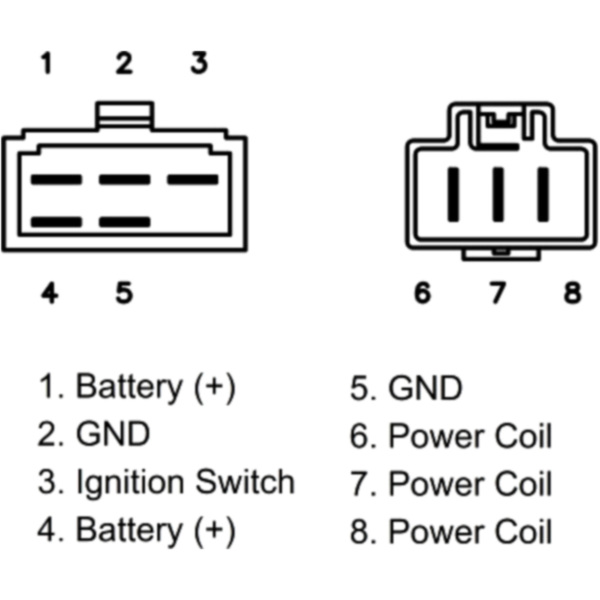 1 2 3

4 5

6 7 8

1. Battery (+)
2. GND
3. Ignition Switch
4. Battery (+)

5. GND
6. Power Coil
7. Power Coil
8. Power Coil