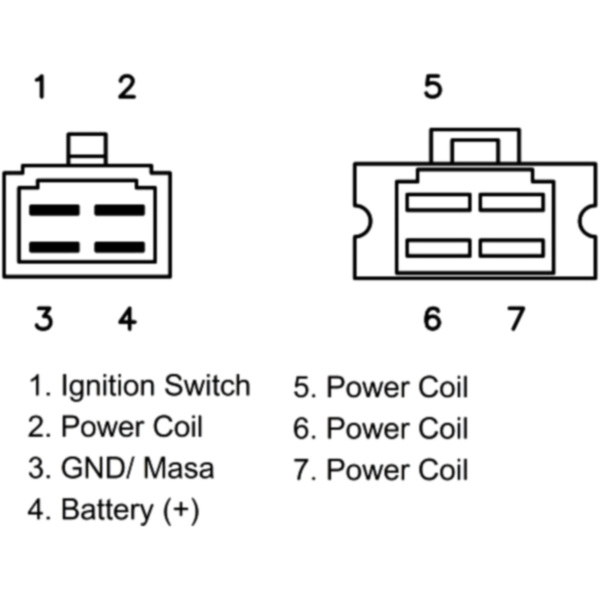 1 2

3 4

5

6 7

1. Ignition Switch
2. Power Coil
3. GND/ Masa
4. Battery (+)

5. Power Coil
6. Power Coil
7. Power Coil