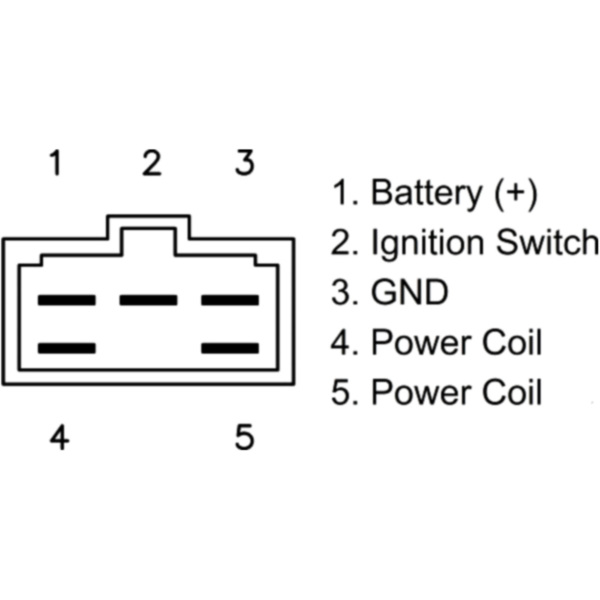 1 2 3

4 5

1. Battery (+)
2. Ignition Switch
3. GND
4. Power Coil
5. Power Coil