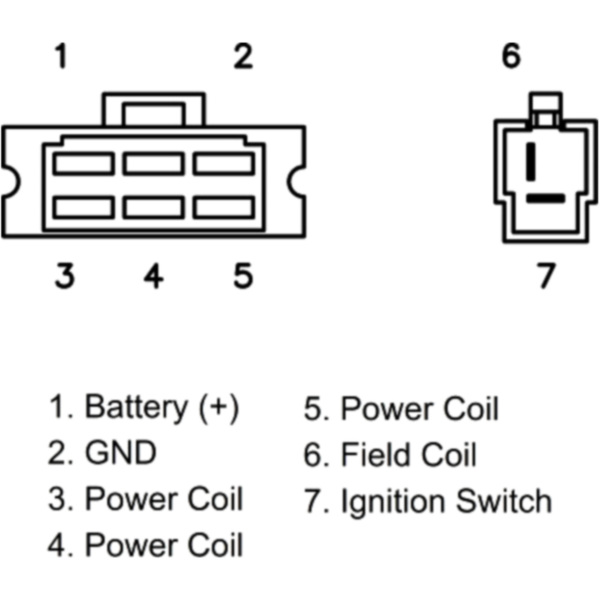 1
2
6
3
4
5
7

1. Battery (+)
2. GND
3. Power Coil
4. Power Coil

5. Power Coil
6. Field Coil
7. Ignition Switch