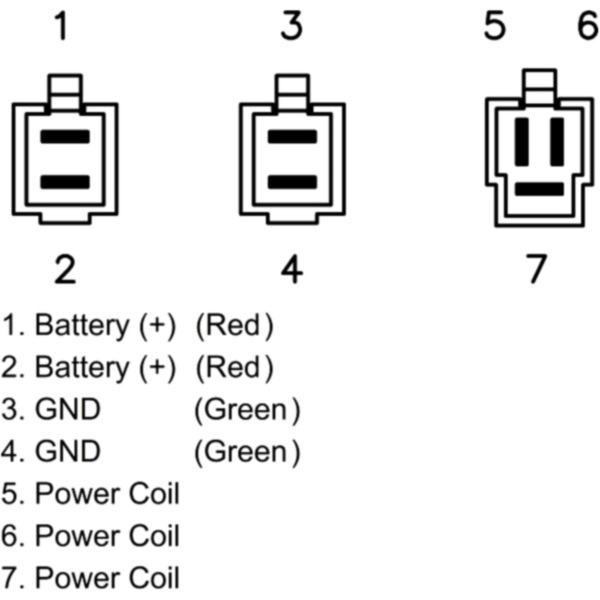 1

3

5 6

2

4

7

1. Battery (+) (Red)
2. Battery (+) (Red)
3. GND (Green)
4. GND (Green)
5. Power Coil
6. Power Coil
7. Power Coil