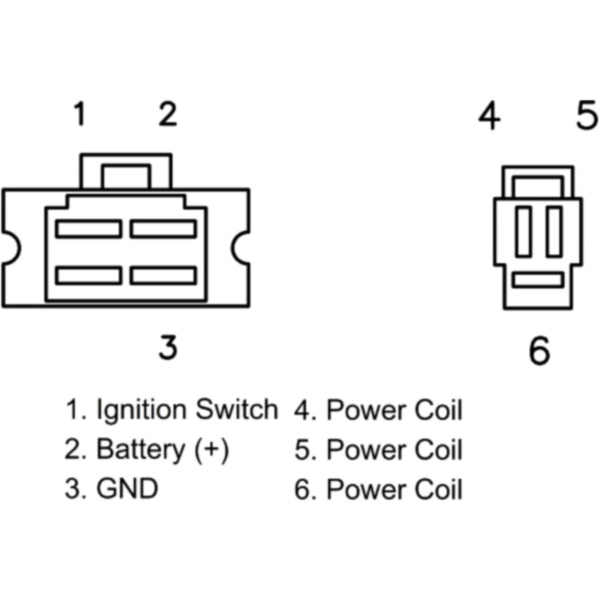 1 2

4 5

3

6

1. Ignition Switch
2. Battery (+)
3. GND

4. Power Coil
5. Power Coil
6. Power Coil