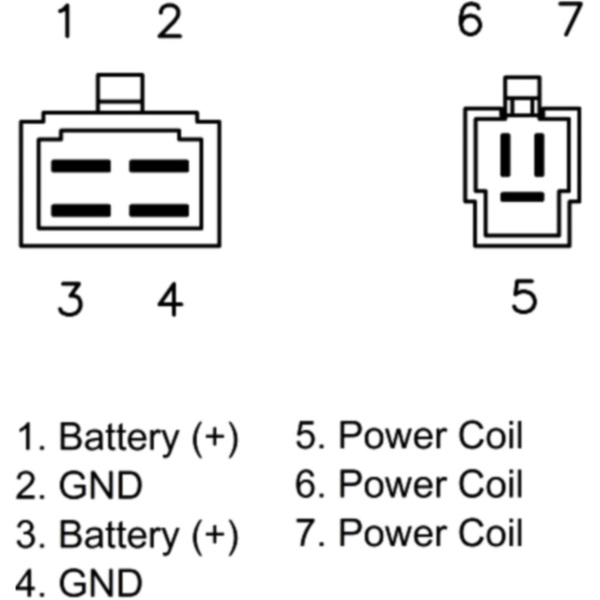 1 2

6 7

3 4

5

1. Battery (+)
2. GND
3. Battery (+)
4. GND

5. Power Coil
6. Power Coil
7. Power Coil