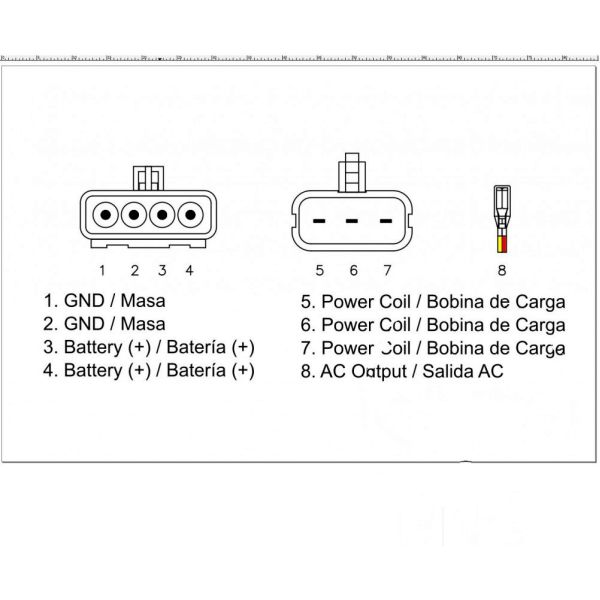 1 2 3 4

5 6 7

8

1. GND / Masa
2. GND / Masa
3. Battery (+) / Batería (+)
4. Battery (+) / Batería (+)

5. Power Coil / Bobina de Carga
6. Power Coil / Bobina de Carga
7. Power Coil / Bobina de Carga
8. AC Output / Salida AC