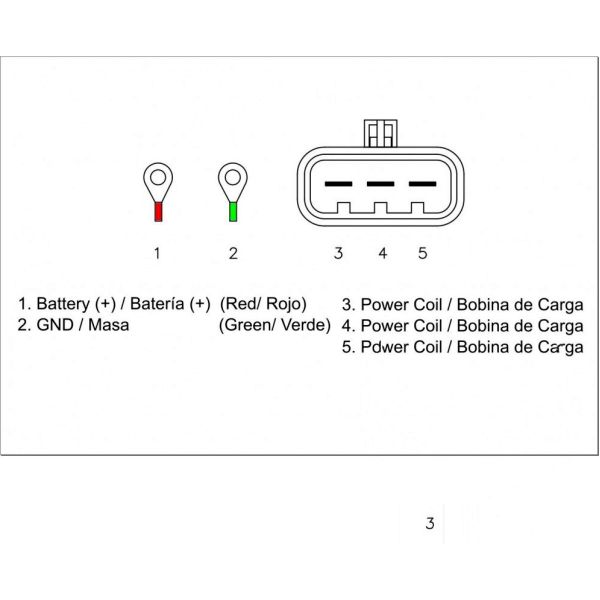 1

2

3 4 5

1. Battery (+) / Batería (+) (Red/ Rojo)
2. GND / Masa (Green/ Verde)

3. Power Coil / Bobina de Carga
4. Power Coil / Bobina de Carga
5. Pdwer Coil / Bobina de Carga

3