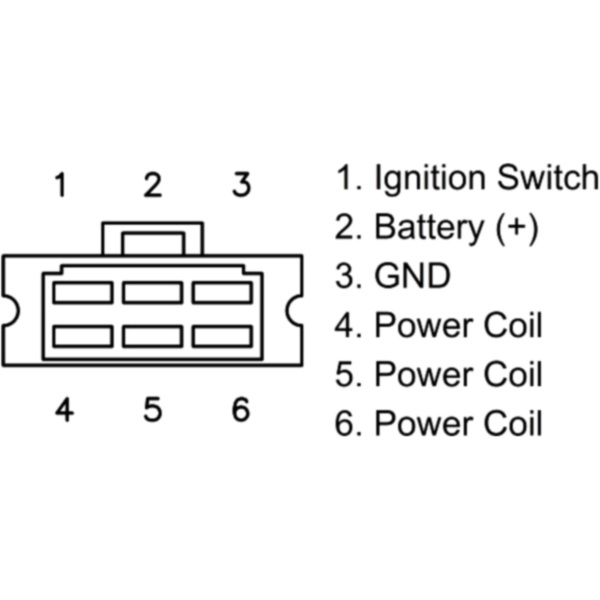 1 2 3

4 5 6

1. Ignition Switch
2. Battery (+)
3. GND
4. Power Coil
5. Power Coil
6. Power Coil