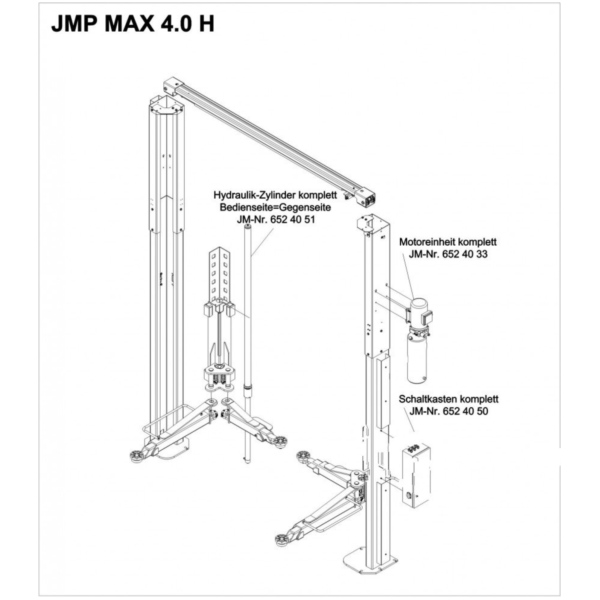 JMP MAX 4.0 H

Hydraulik-Zylinder komplett
Bedienseite=Gegenseite
JM-Nr. 652 40 51

Motoreinheit komplett
JM-Nr. 652 40 33

Schaltkasten komplett
JM-Nr. 652 40 50