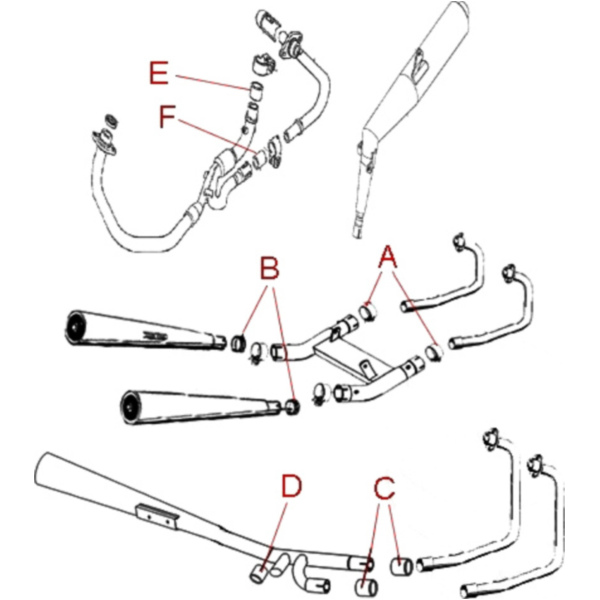 E
F
B
A
D
C