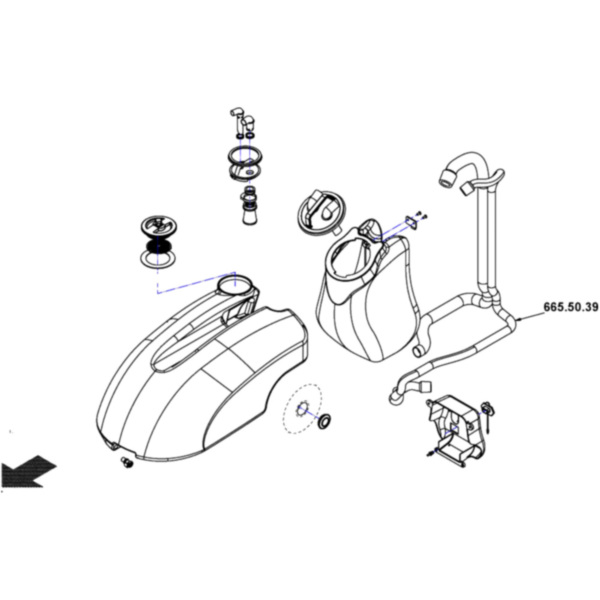 665.50.39