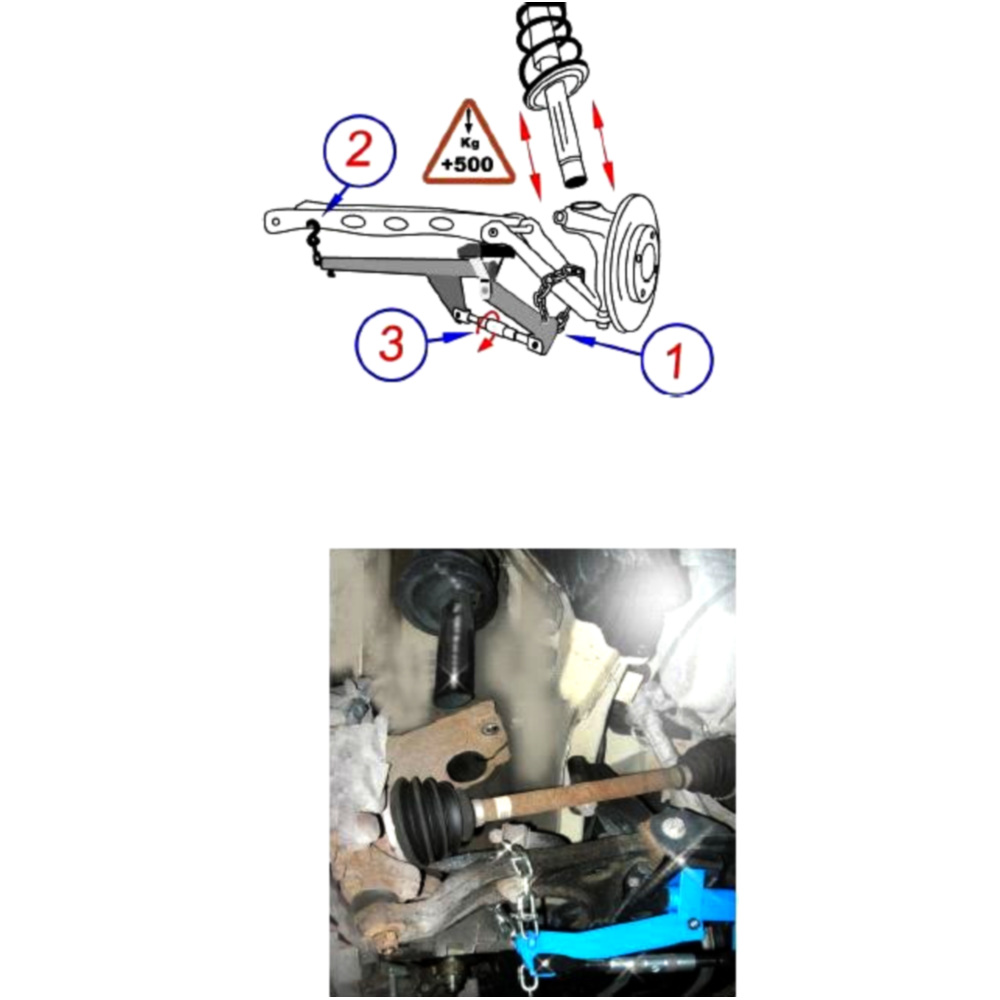 Kg
+500

2

3

1