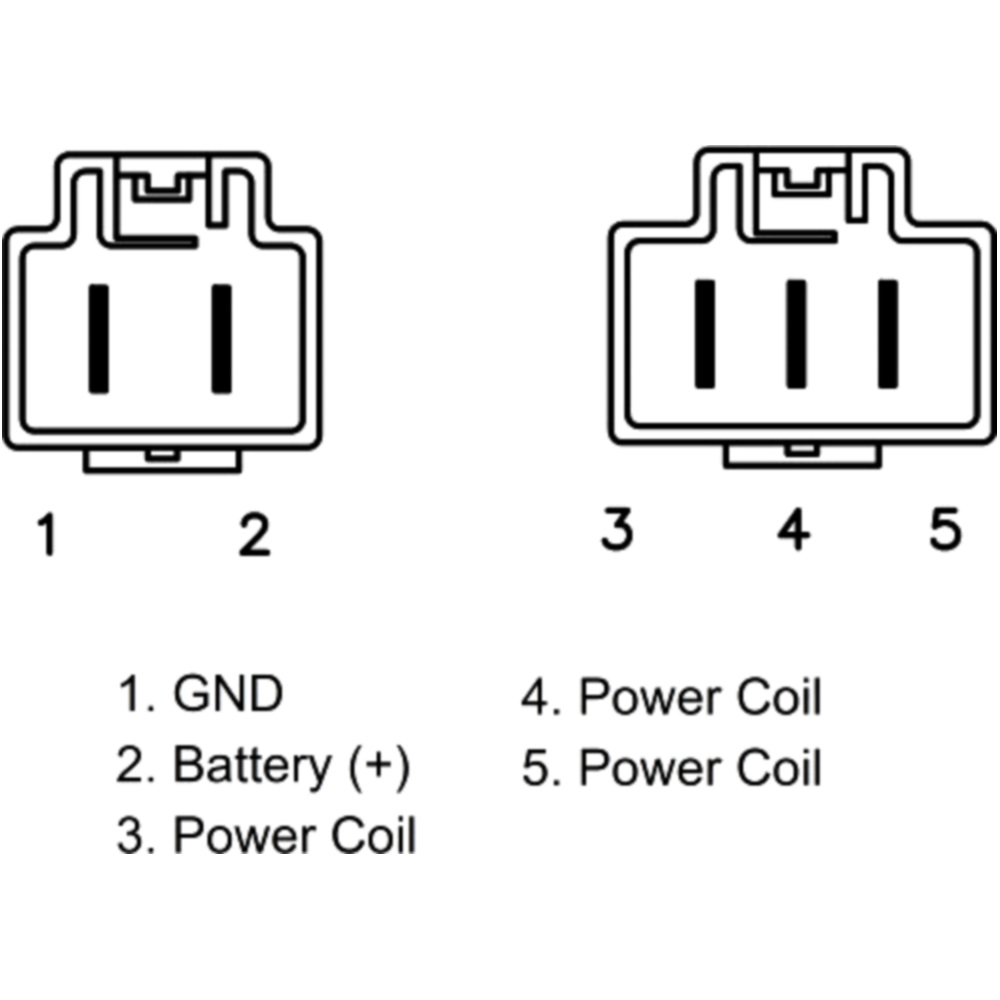 1 2

3 4 5

1. GND
2. Battery (+)
3. Power Coil

4. Power Coil
5. Power Coil