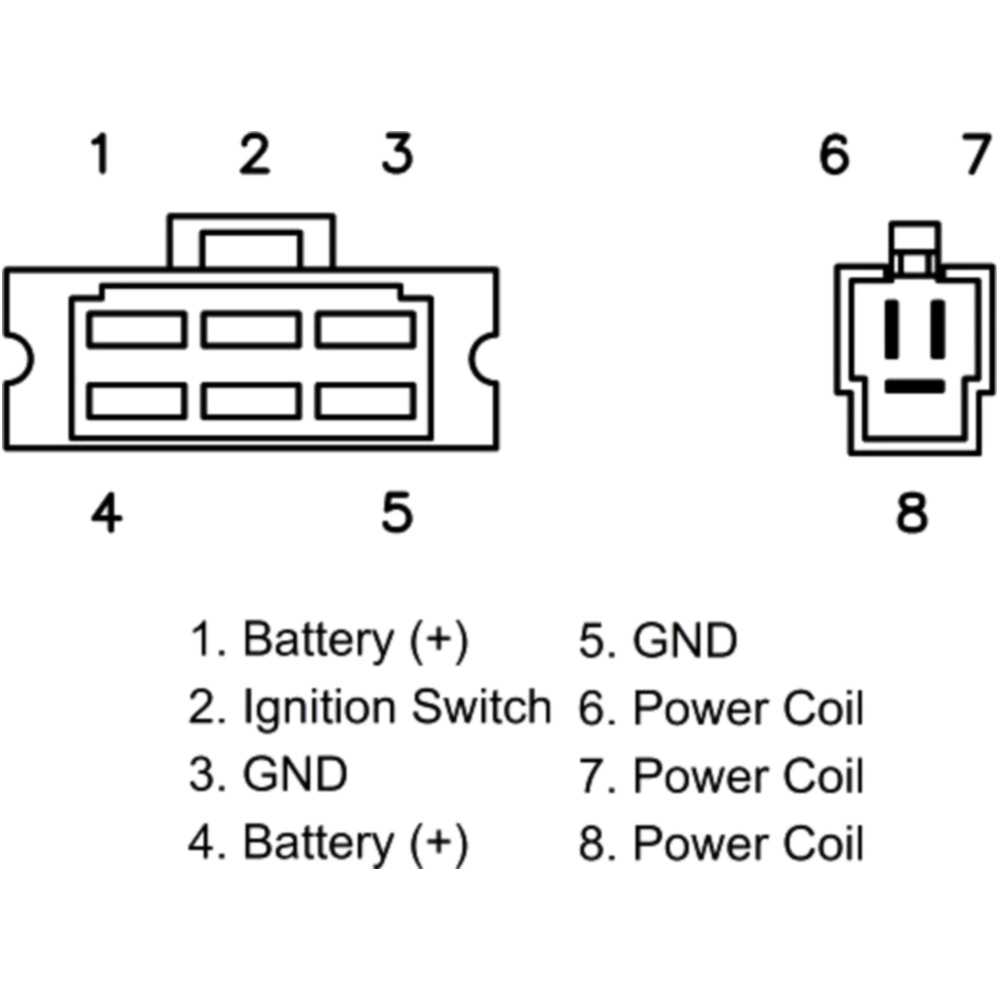 1 2 3

6 7

4 5

8

1. Battery (+)
2. Ignition Switch
3. GND
4. Battery (+)

5. GND
6. Power Coil
7. Power Coil
8. Power Coil