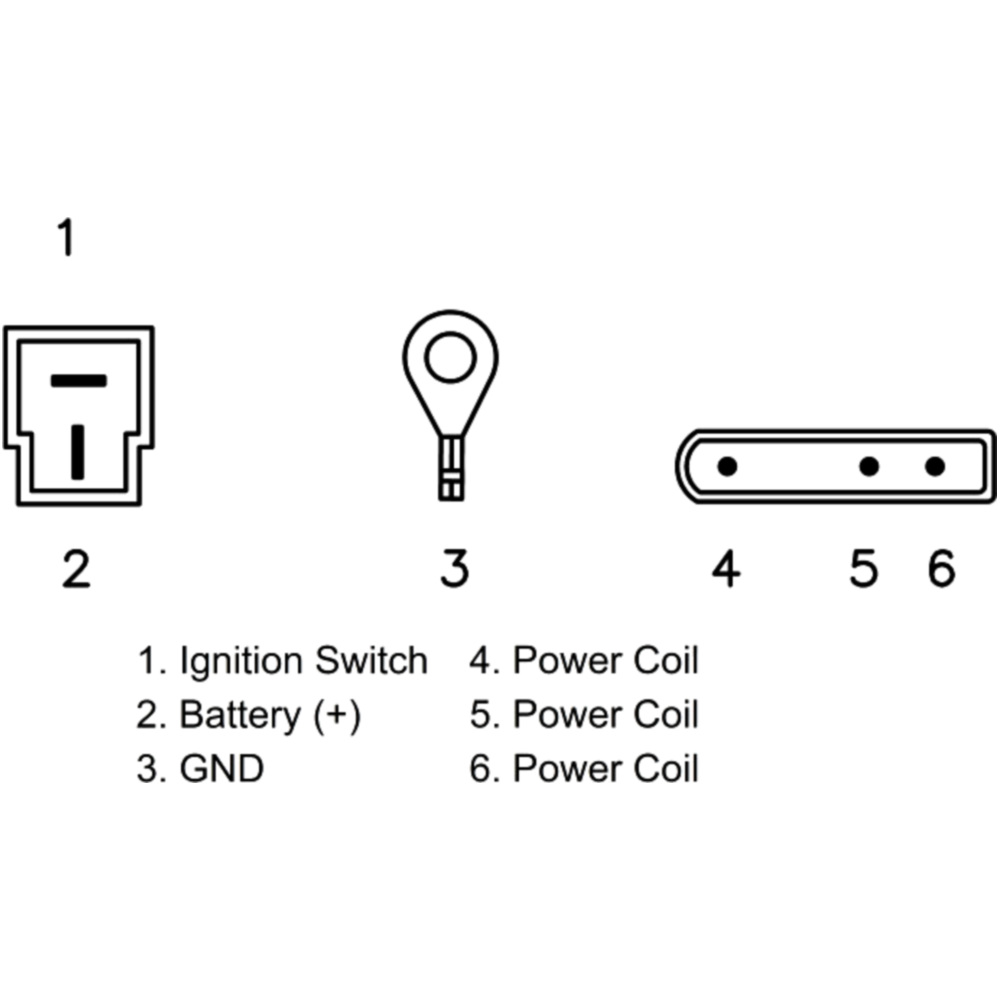 1

2

3

4 5 6

1. Ignition Switch
2. Battery (+)
3. GND

4. Power Coil
5. Power Coil
6. Power Coil