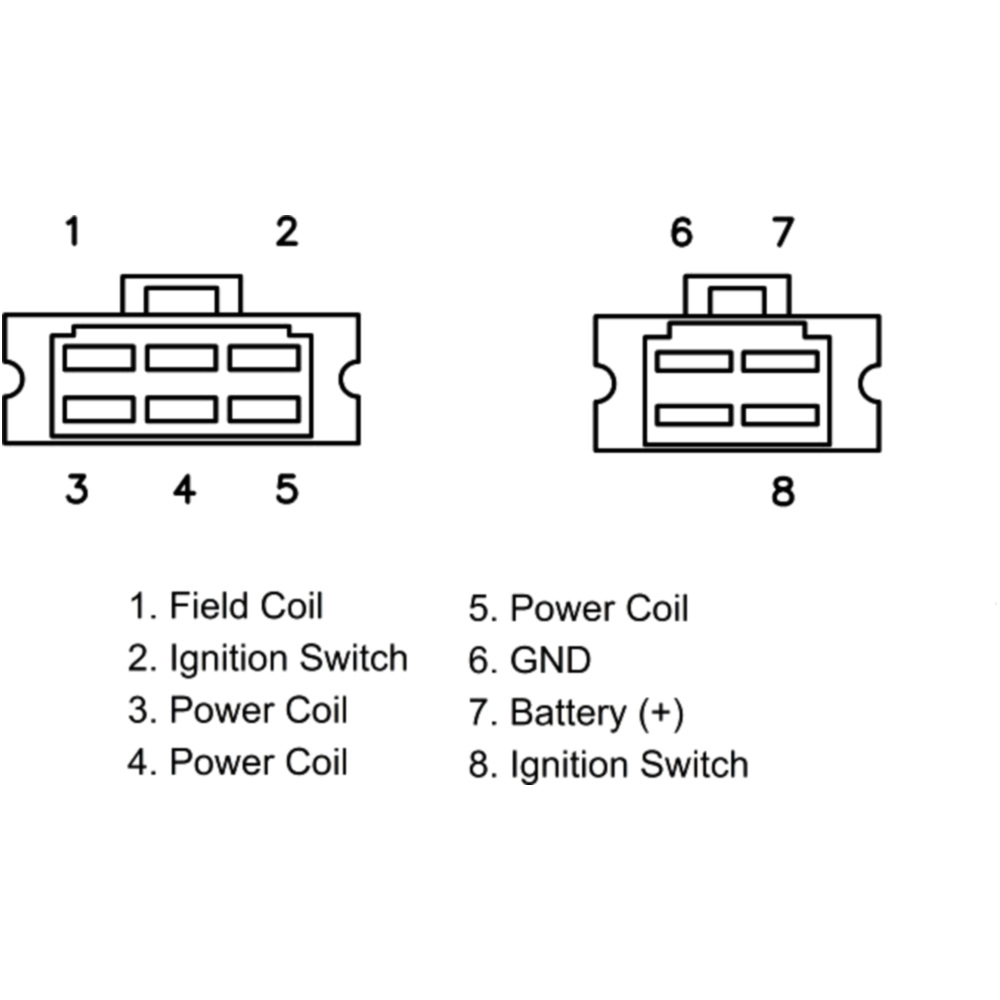 1 2

3 4 5

6 7

8

1. Field Coil
2. Ignition Switch
3. Power Coil
4. Power Coil

5. Power Coil
6. GND
7. Battery (+)
8. Ignition Switch