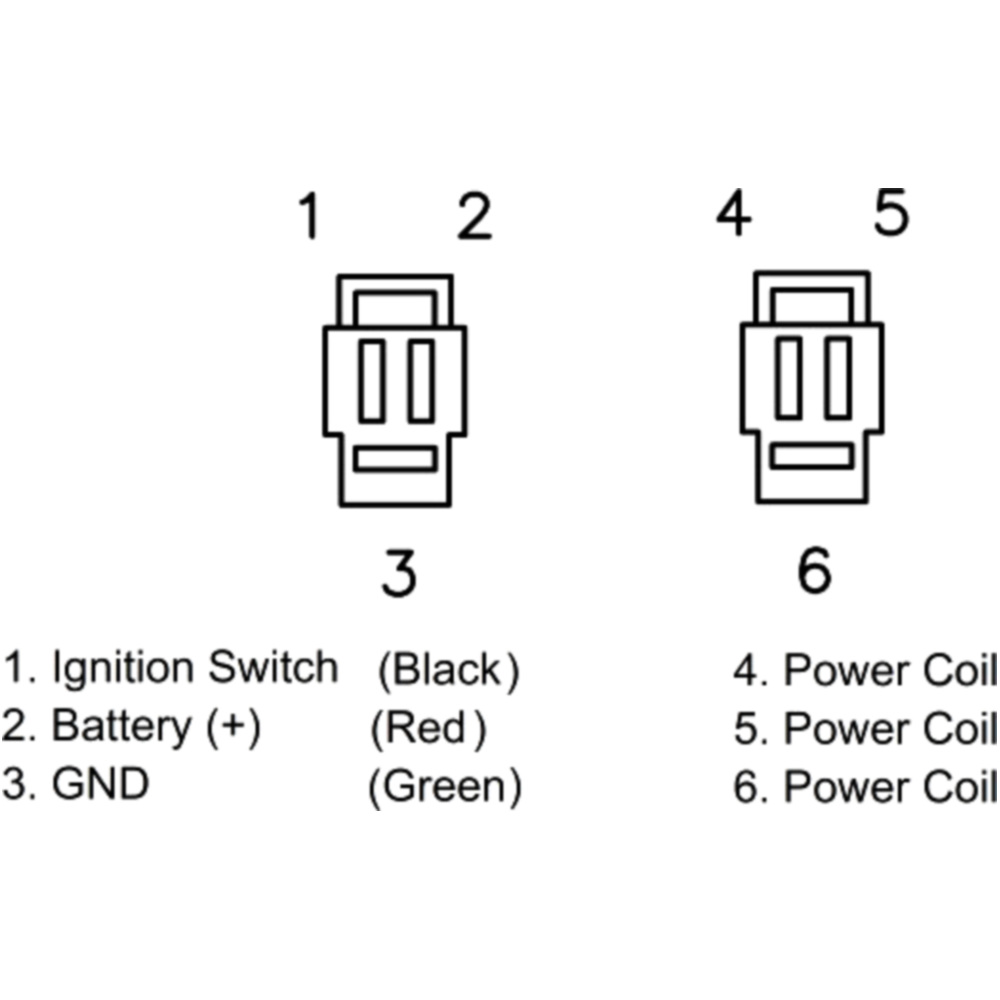 1 2

3

4 5

6

1. Ignition Switch (Black)
2. Battery (+) (Red)
3. GND (Green)

4. Power Coil
5. Power Coil
6. Power Coil