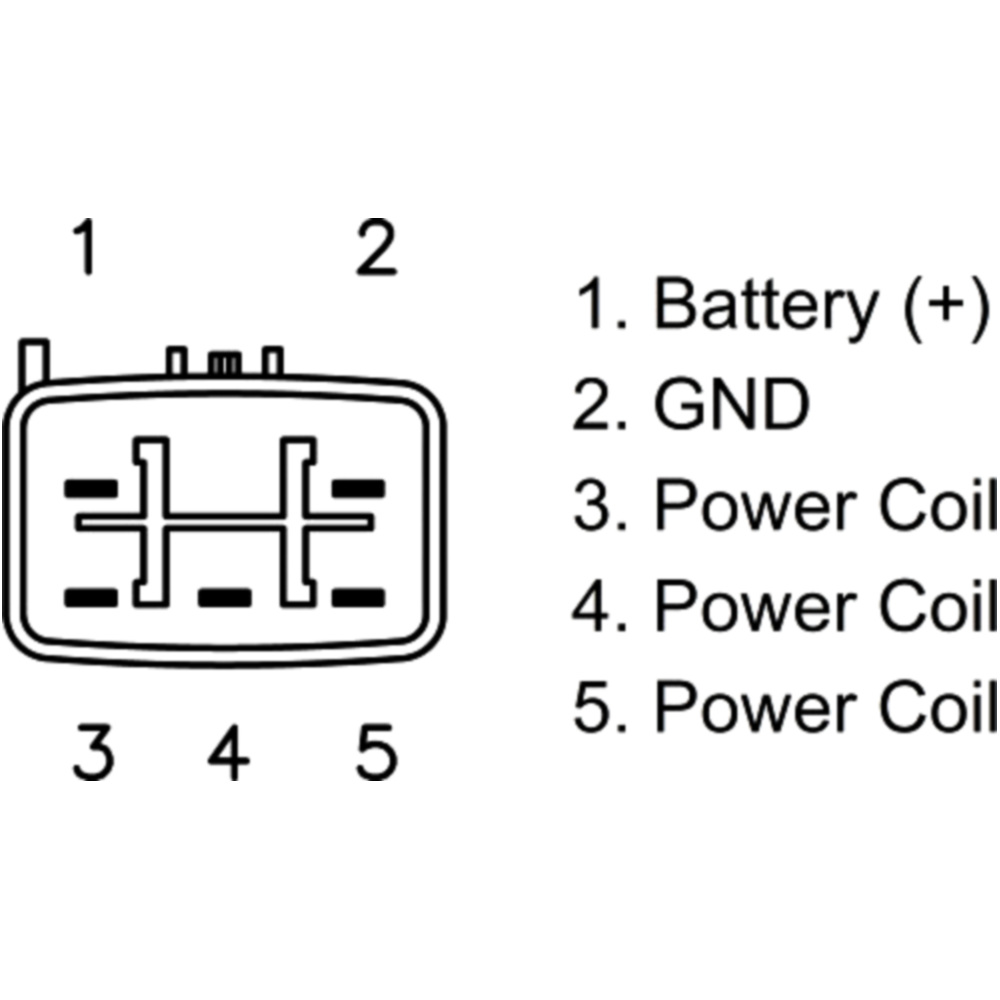 1 2

3 4 5

1. Battery (+)
2. GND
3. Power Coil
4. Power Coil
5. Power Coil