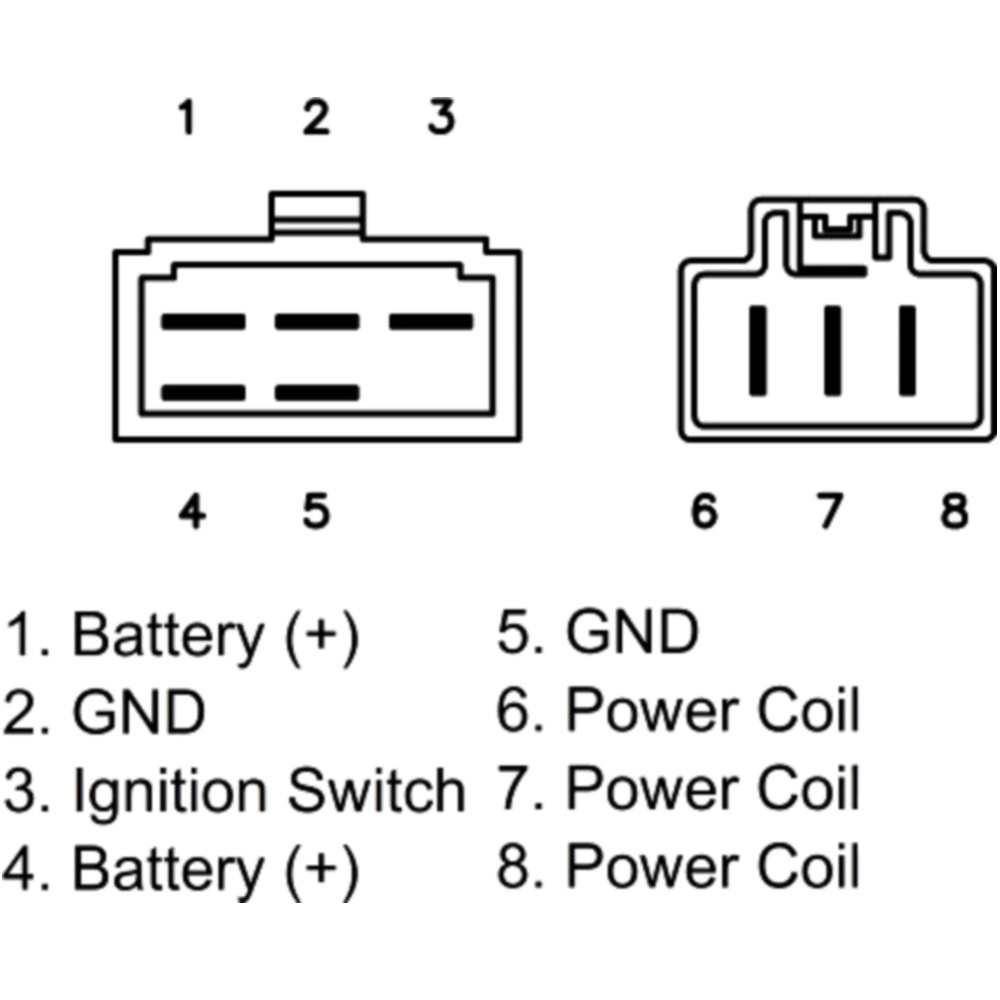 1 2 3

4 5

6 7 8

1. Battery (+)
2. GND
3. Ignition Switch
4. Battery (+)

5. GND
6. Power Coil
7. Power Coil
8. Power Coil