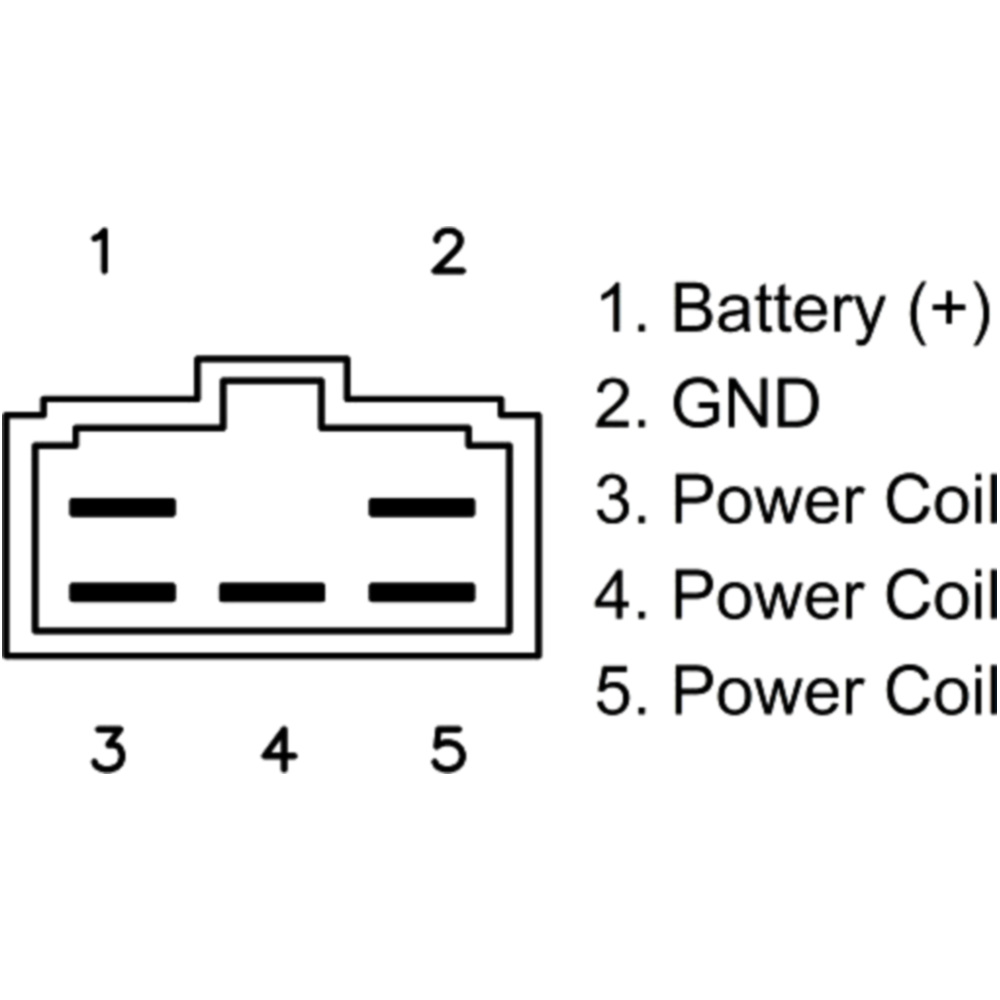 1 2

3 4 5

1. Battery (+)
2. GND
3. Power Coil
4. Power Coil
5. Power Coil