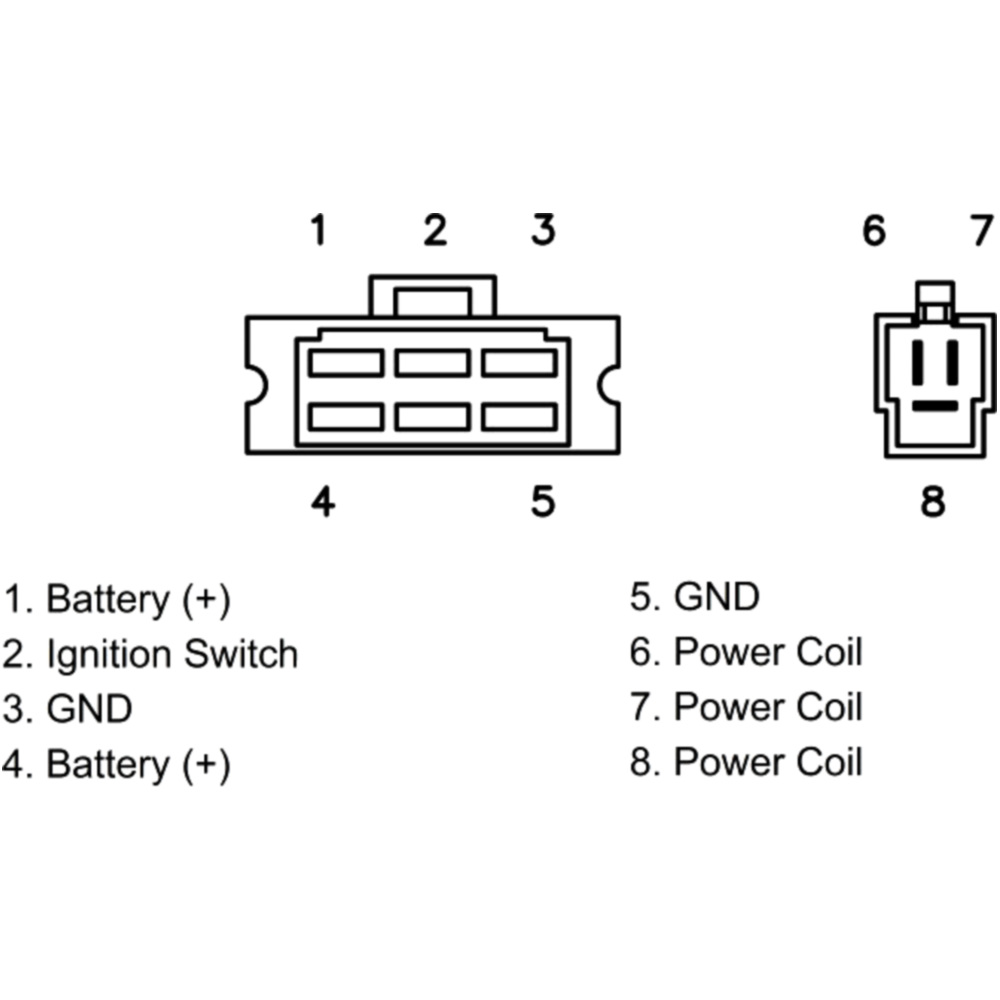 1 2 3

6 7

4 5

8

1. Battery (+)
2. Ignition Switch
3. GND
4. Battery (+)

5. GND
6. Power Coil
7. Power Coil
8. Power Coil