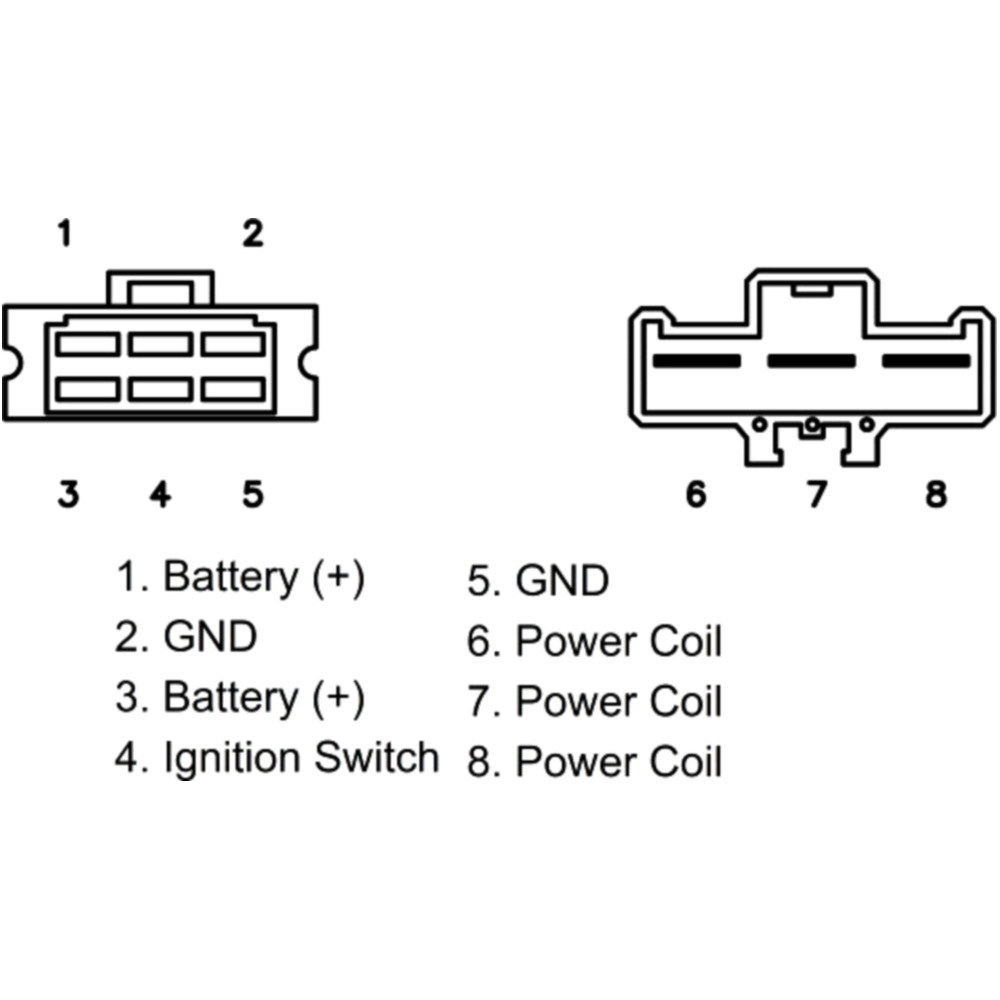 1 2

3 4 5

6 7 8

1. Battery (+)
2. GND
3. Battery (+)
4. Ignition Switch

5. GND
6. Power Coil
7. Power Coil
8. Power Coil