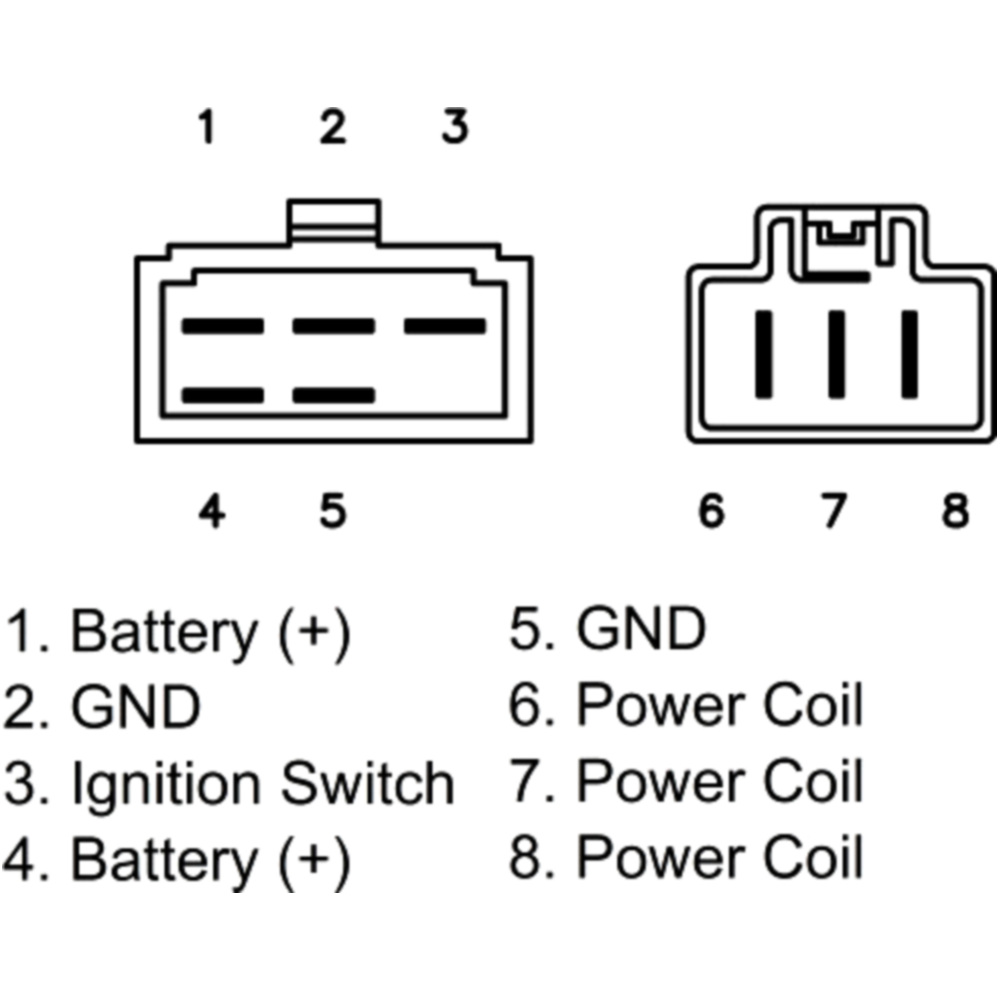 1 2 3

4 5

6 7 8

1. Battery (+)
2. GND
3. Ignition Switch
4. Battery (+)

5. GND
6. Power Coil
7. Power Coil
8. Power Coil