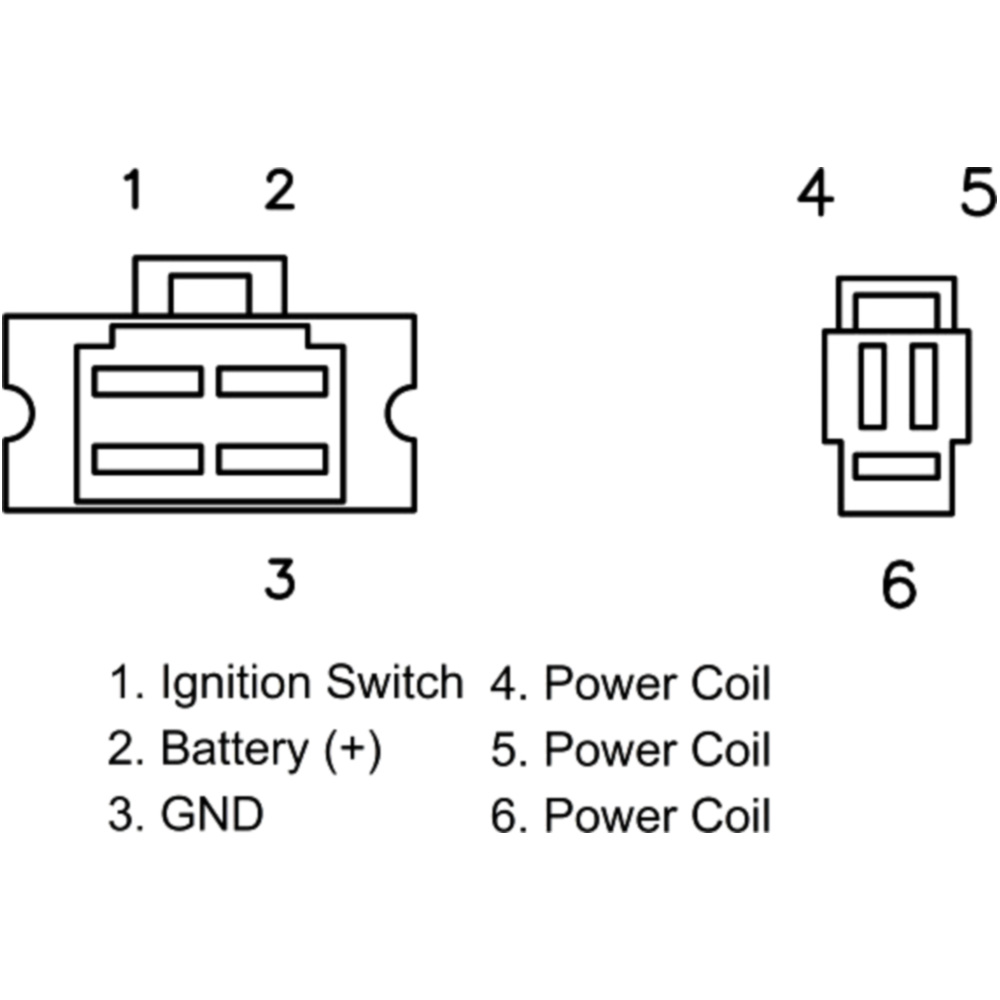 1 2

4 5

3

6

1. Ignition Switch
2. Battery (+)
3. GND

4. Power Coil
5. Power Coil
6. Power Coil