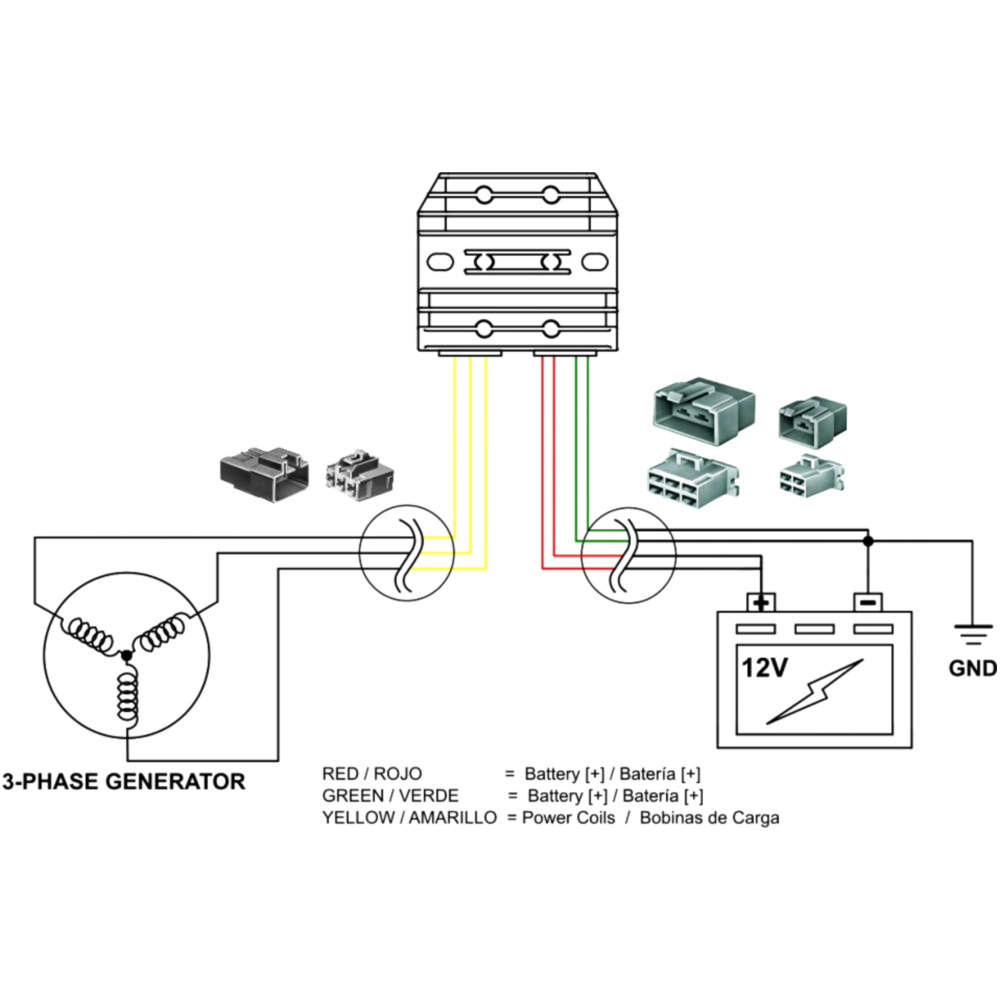 +
−
12V
GND
3-PHASE GENERATOR

RED / ROJO = Battery [+] / Batería [+]
GREEN / VERDE = Battery [+] / Batería [+]
YELLOW / AMARILLO = Power Coils / Bobinas de Carga