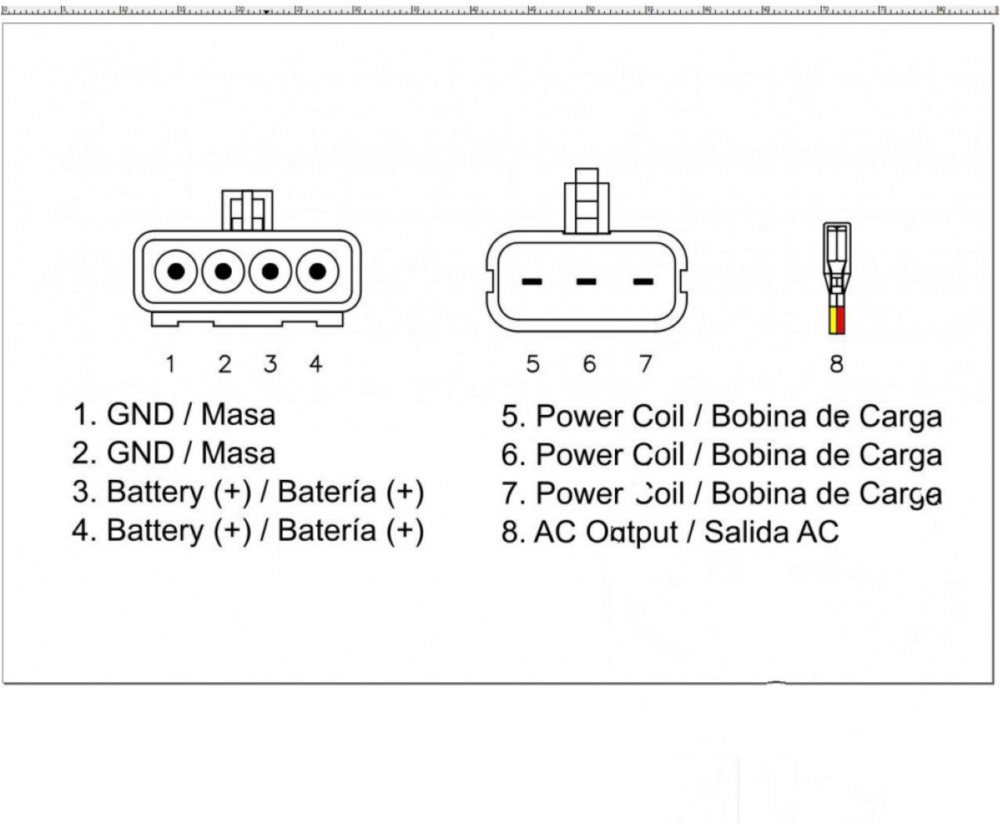 1 2 3 4

5 6 7

8

1. GND / Masa
2. GND / Masa
3. Battery (+) / Batería (+)
4. Battery (+) / Batería (+)

5. Power Coil / Bobina de Carga
6. Power Coil / Bobina de Carga
7. Power Coil / Bobina de Carga
8. AC Output / Salida AC