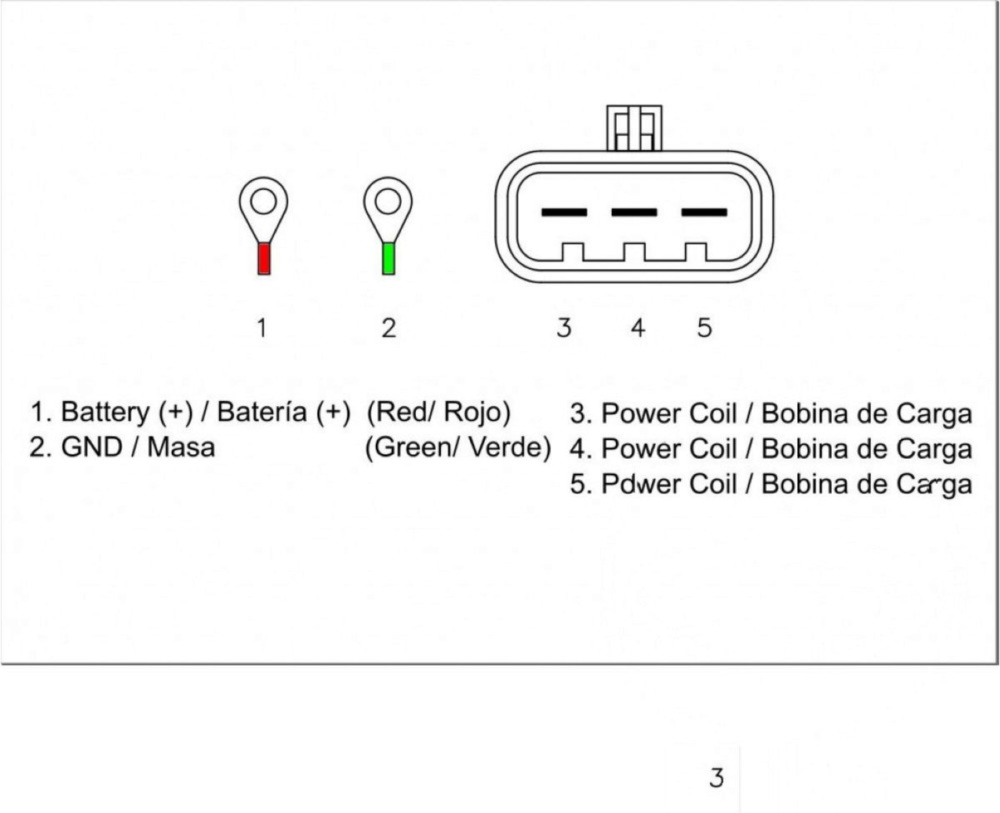 1

2

3 4 5

1. Battery (+) / Batería (+) (Red/ Rojo)
2. GND / Masa (Green/ Verde)

3. Power Coil / Bobina de Carga
4. Power Coil / Bobina de Carga
5. Pdwer Coil / Bobina de Carga

3