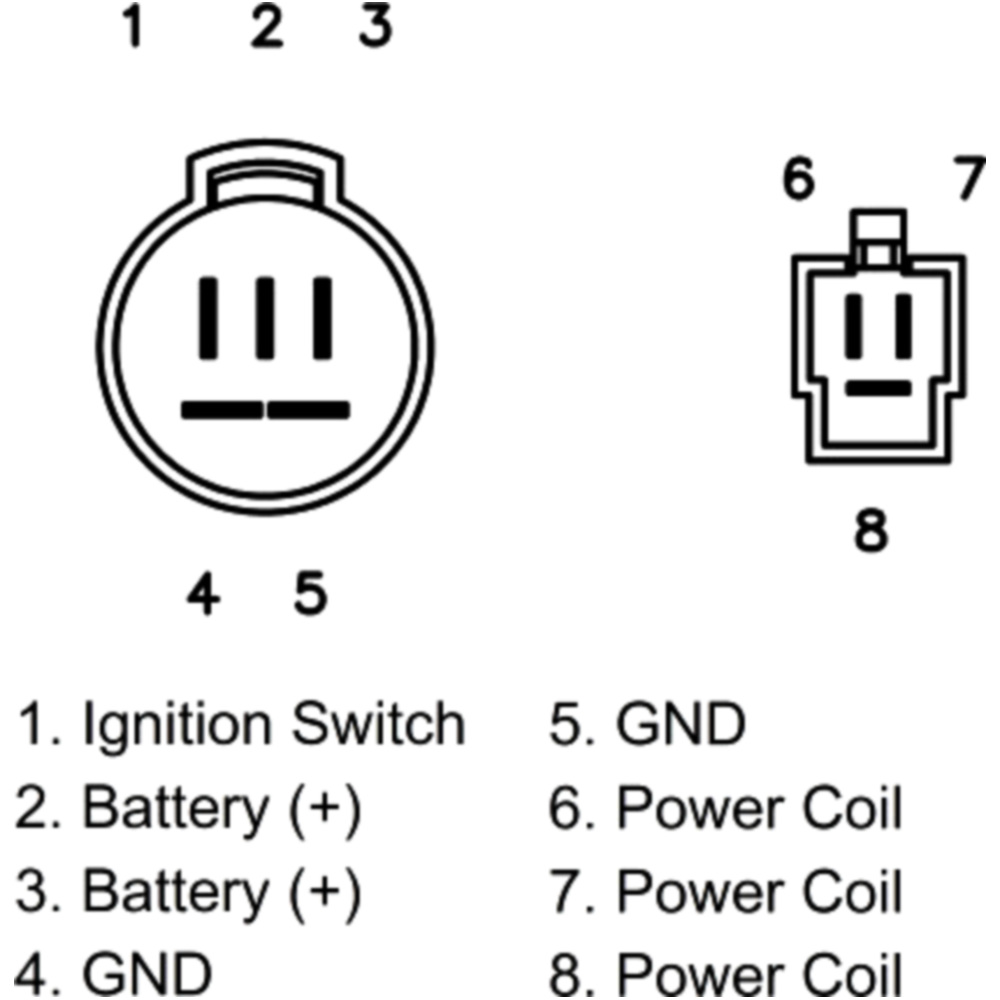 1 2 3

6 7

8

4 5

1. Ignition Switch
2. Battery (+)
3. Battery (+)
4. GND

5. GND
6. Power Coil
7. Power Coil
8. Power Coil