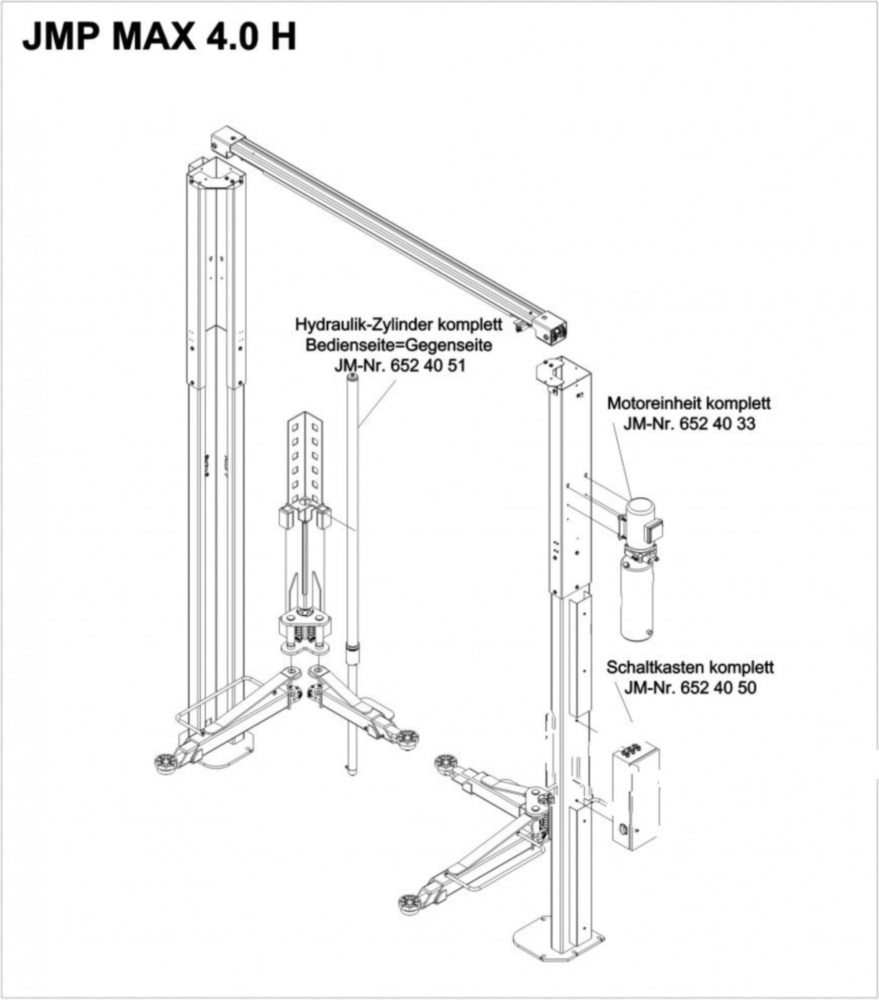 JMP MAX 4.0 H

Hydraulik-Zylinder komplett
Bedienseite=Gegenseite
JM-Nr. 652 40 51

Motoreinheit komplett
JM-Nr. 652 40 33

Schaltkasten komplett
JM-Nr. 652 40 50