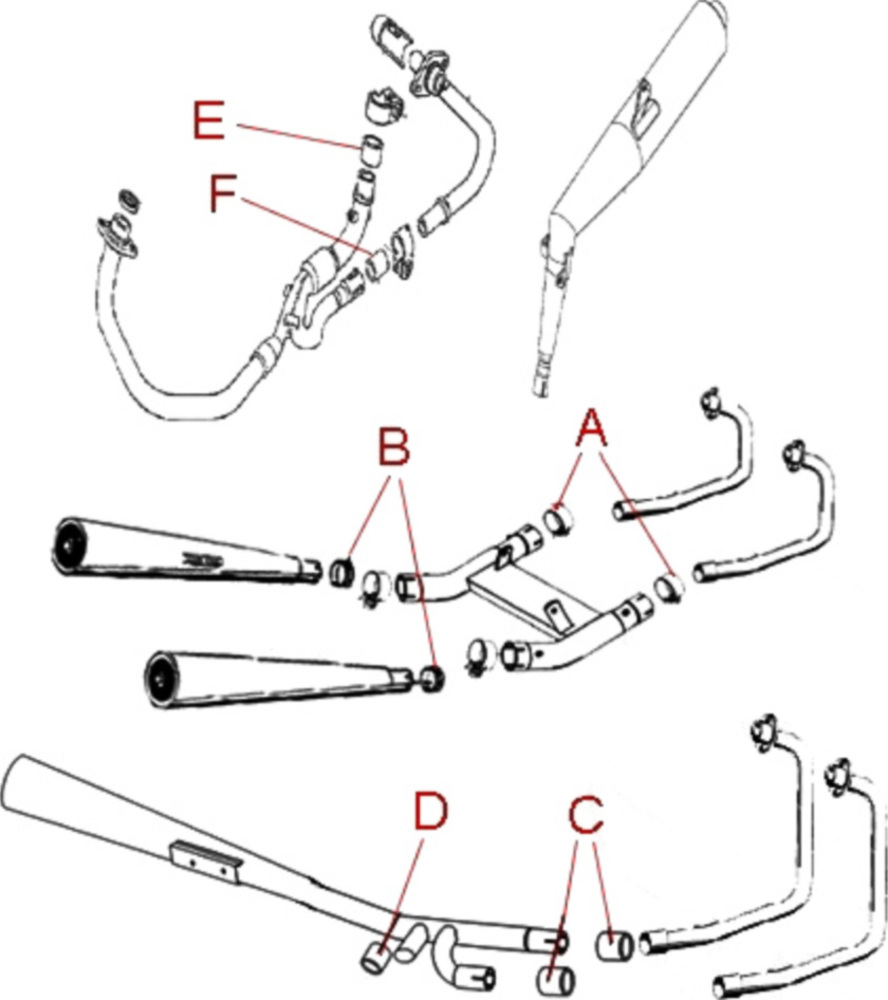 E

F

B

A

D

C