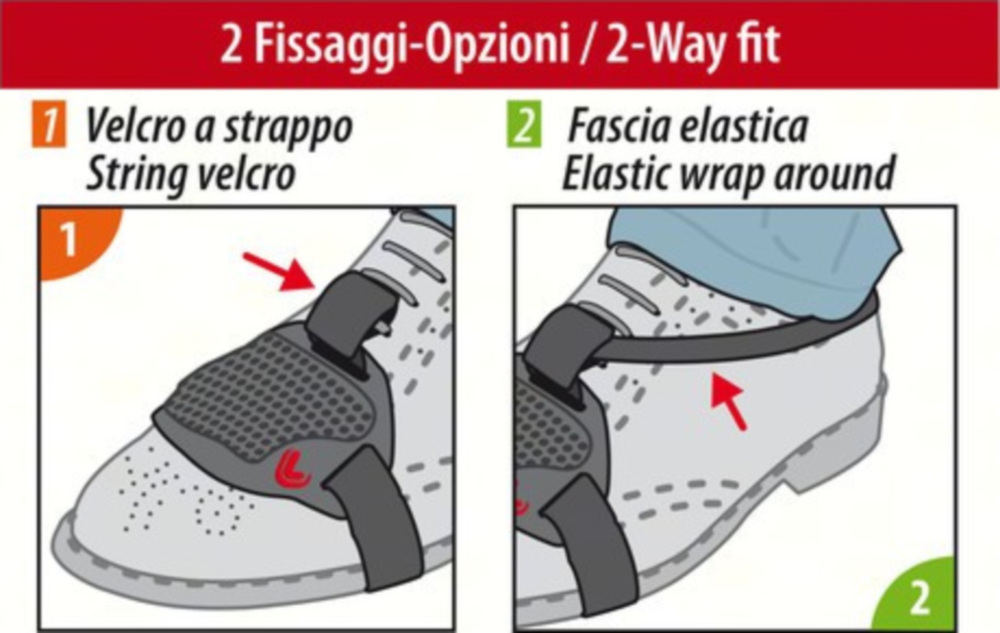 2 Fissaggi-Opzioni / 2-Way fit

1 Velcro a strappo
String velcro

2 Fascia elastica
Elastic wrap around

1

2